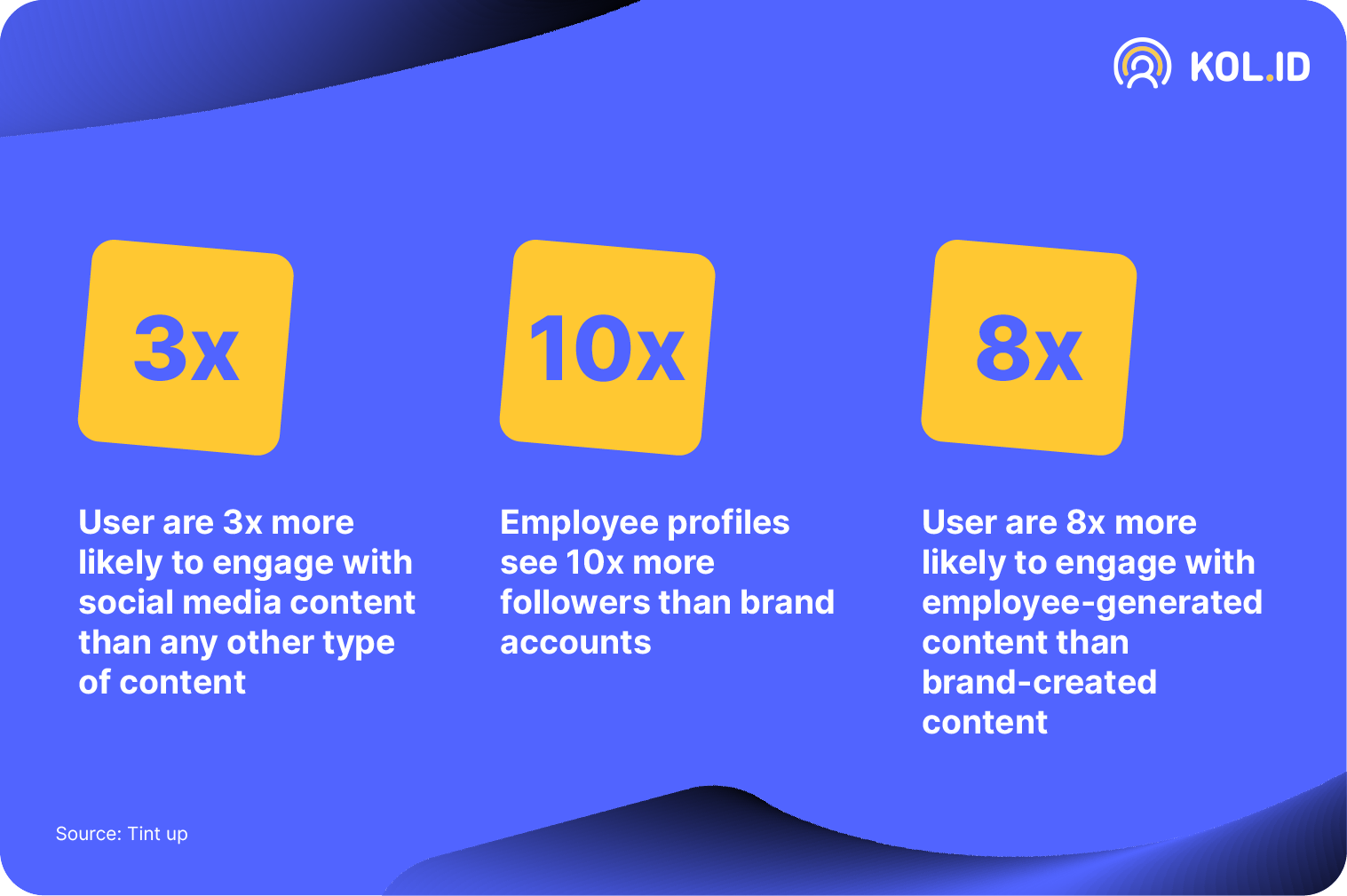 KOL.ID

3x

User are 3x more likely to engage with social media content than any other type of content

10x

Employee profiles see 10x more followers than brand accounts

8x

User are 8x more likely to engage with employee-generated content than brand-created content

Source: Tint up