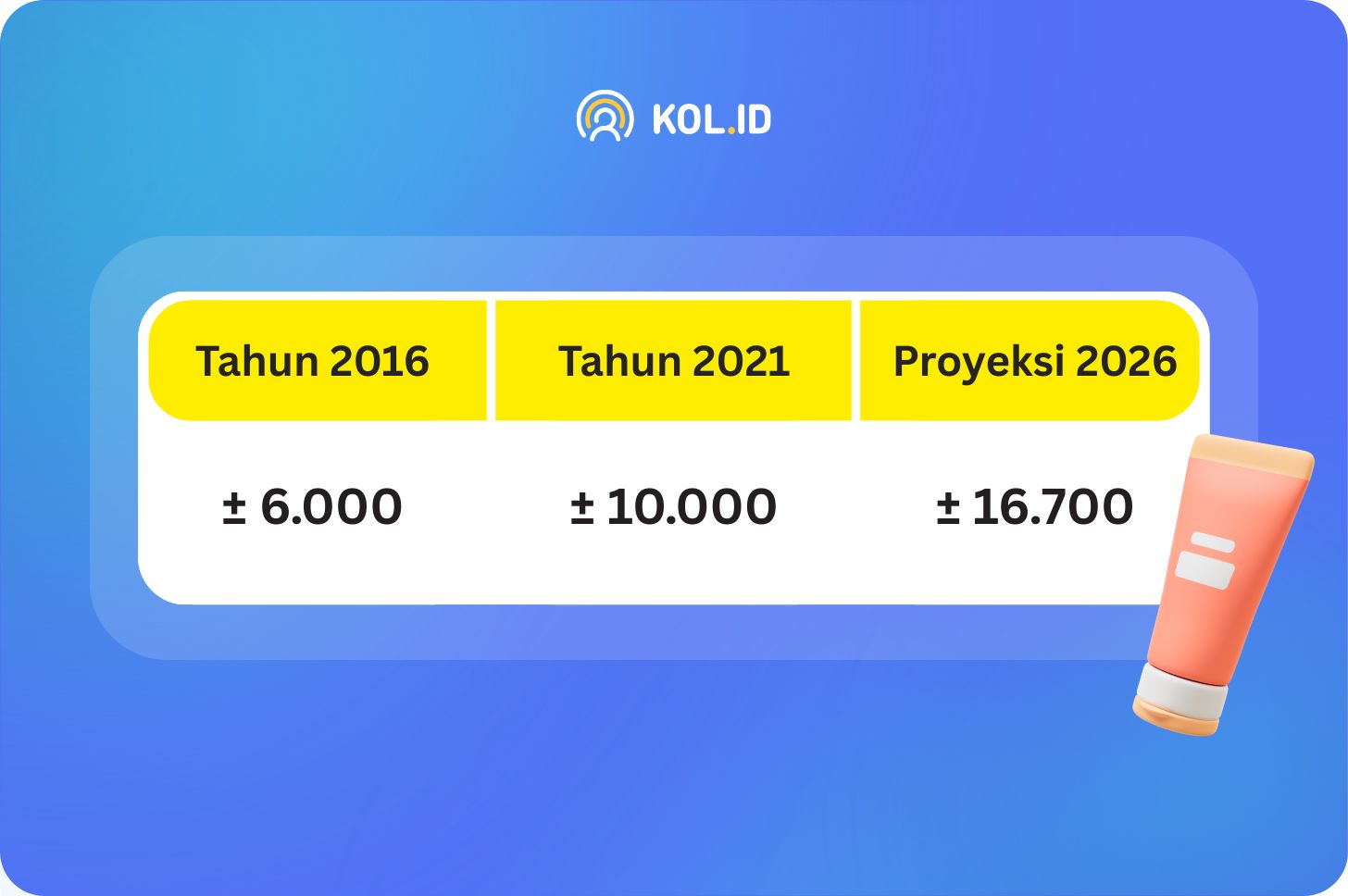 KOL.ID

| Tahun 2016 | Tahun 2021 | Proyeksi 2026 |
|---|---|---|
| ± 6.000 | ± 10.000 | ± 16.700 |